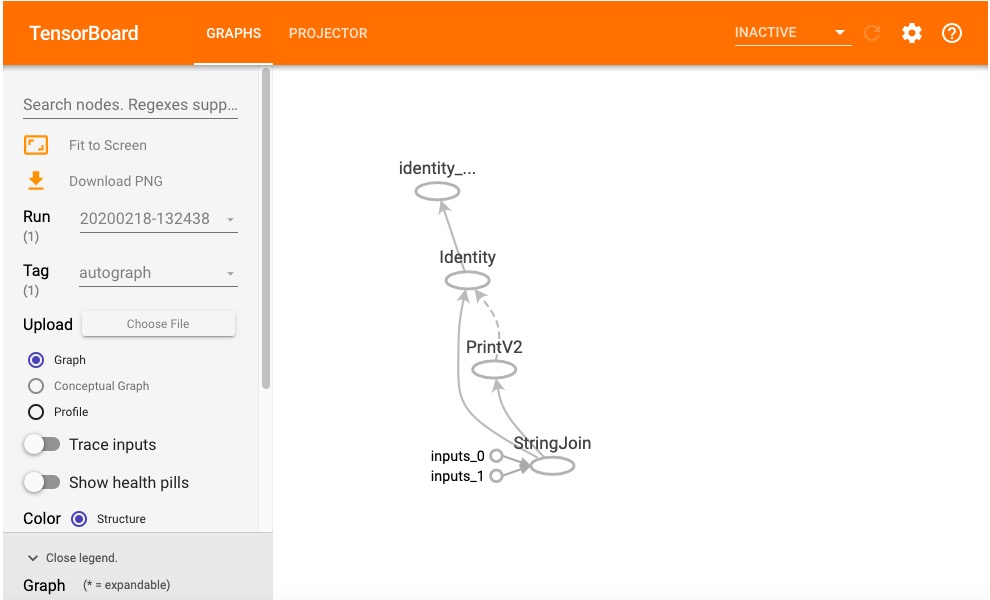 TensorBoard GRAPHS PROJECTOR INACTIVE

Search nodes. Regexes supp...

Fit to Screen

Download PNG

Run (1) 20200218-132438

Tag (1) autograph

Upload Choose File

Graph

Conceptual Graph

Profile

Trace inputs

Show health pills

Color Structure

Close legend.

Graph (* = expandable)

identity_...

Identity

PrintV2

StringJoin

inputs_0

inputs_1